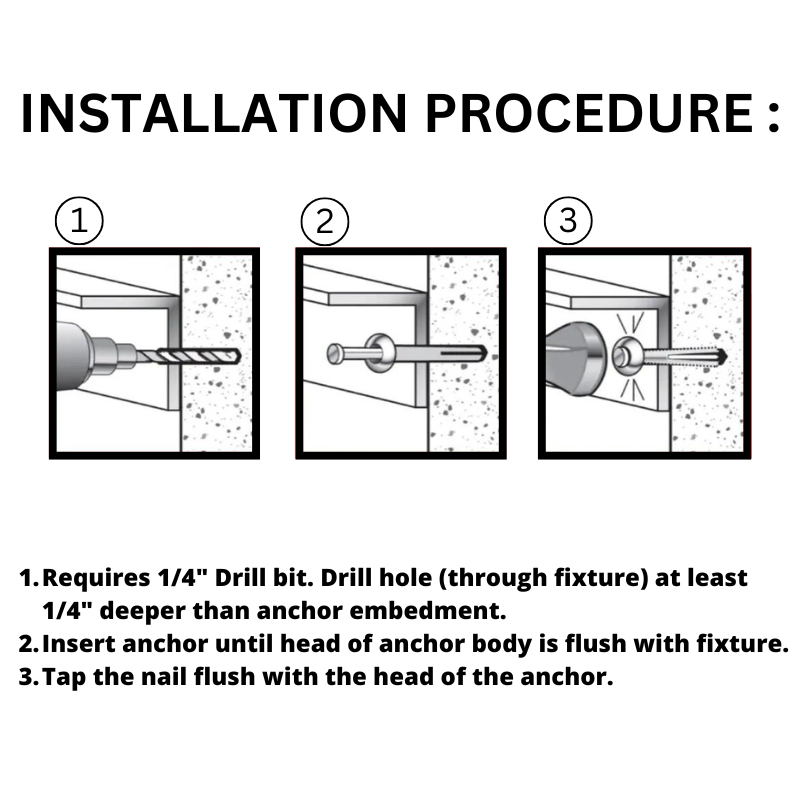 INSTALLATION PROCEDURE :

1

2

3

1. Requires 1/4" Drill bit. Drill hole (through fixture) at least 1/4" deeper than anchor embedment.
2. Insert anchor until head of anchor body is flush with fixture.
3. Tap the nail flush with the head of the anchor.