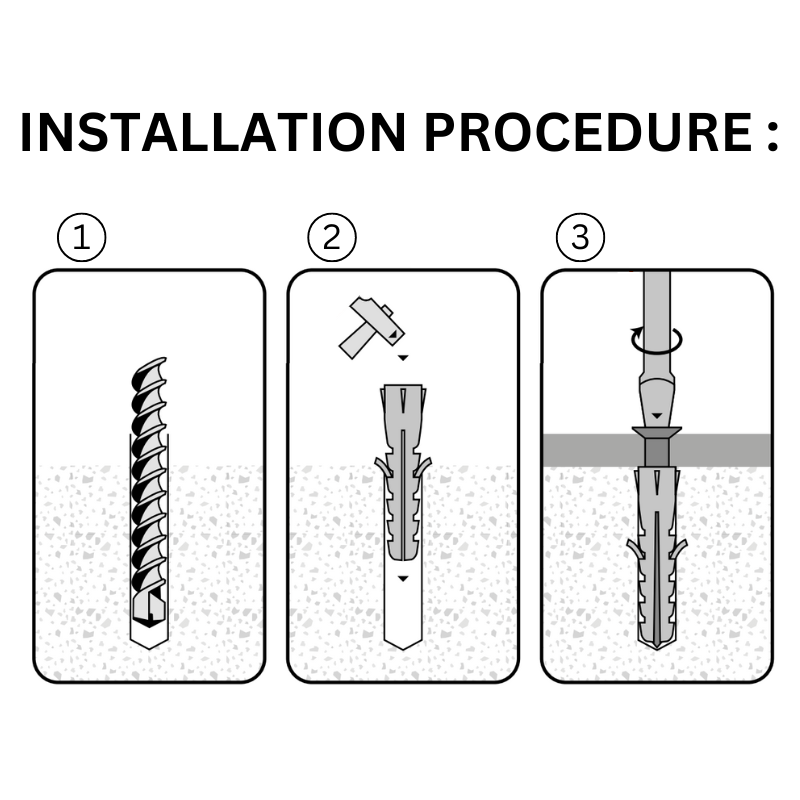 INSTALLATION PROCEDURE :

1

2

3