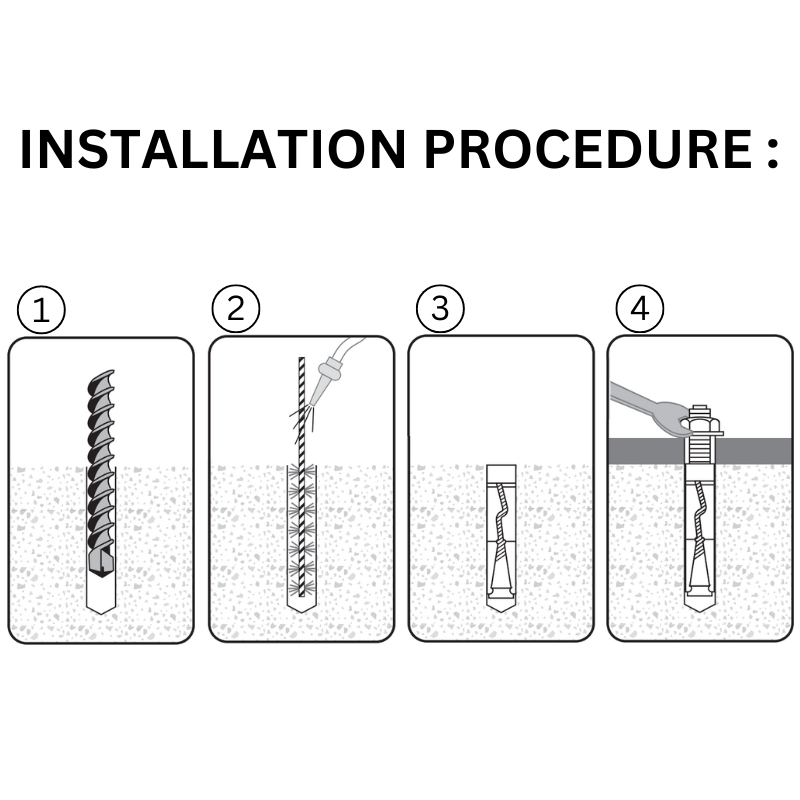 INSTALLATION PROCEDURE :

1

2

3

4